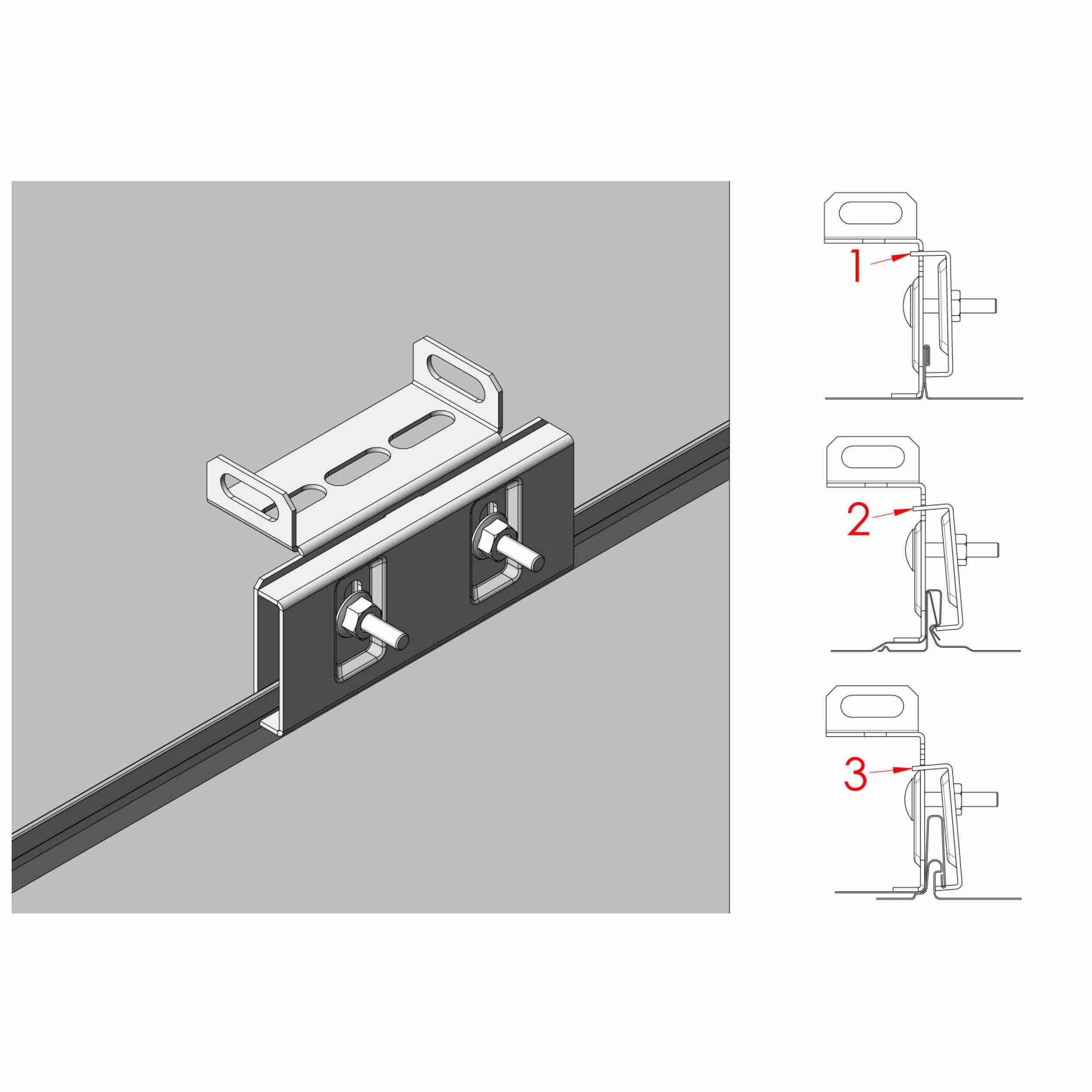 1

2

3